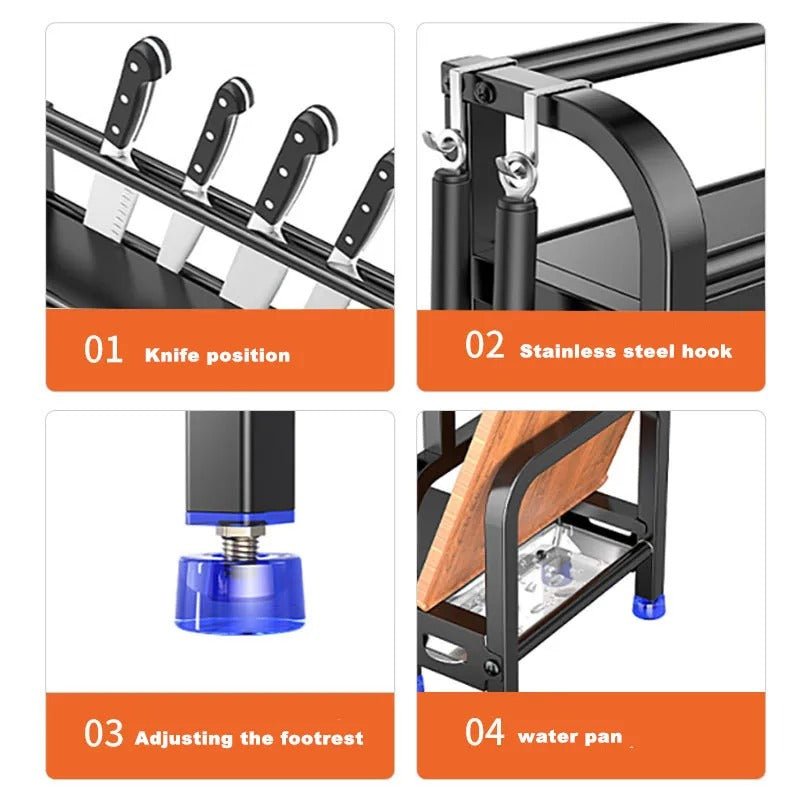 01 Knife position

02 Stainless steel hook

03 Adjusting the footrest

04 water pan